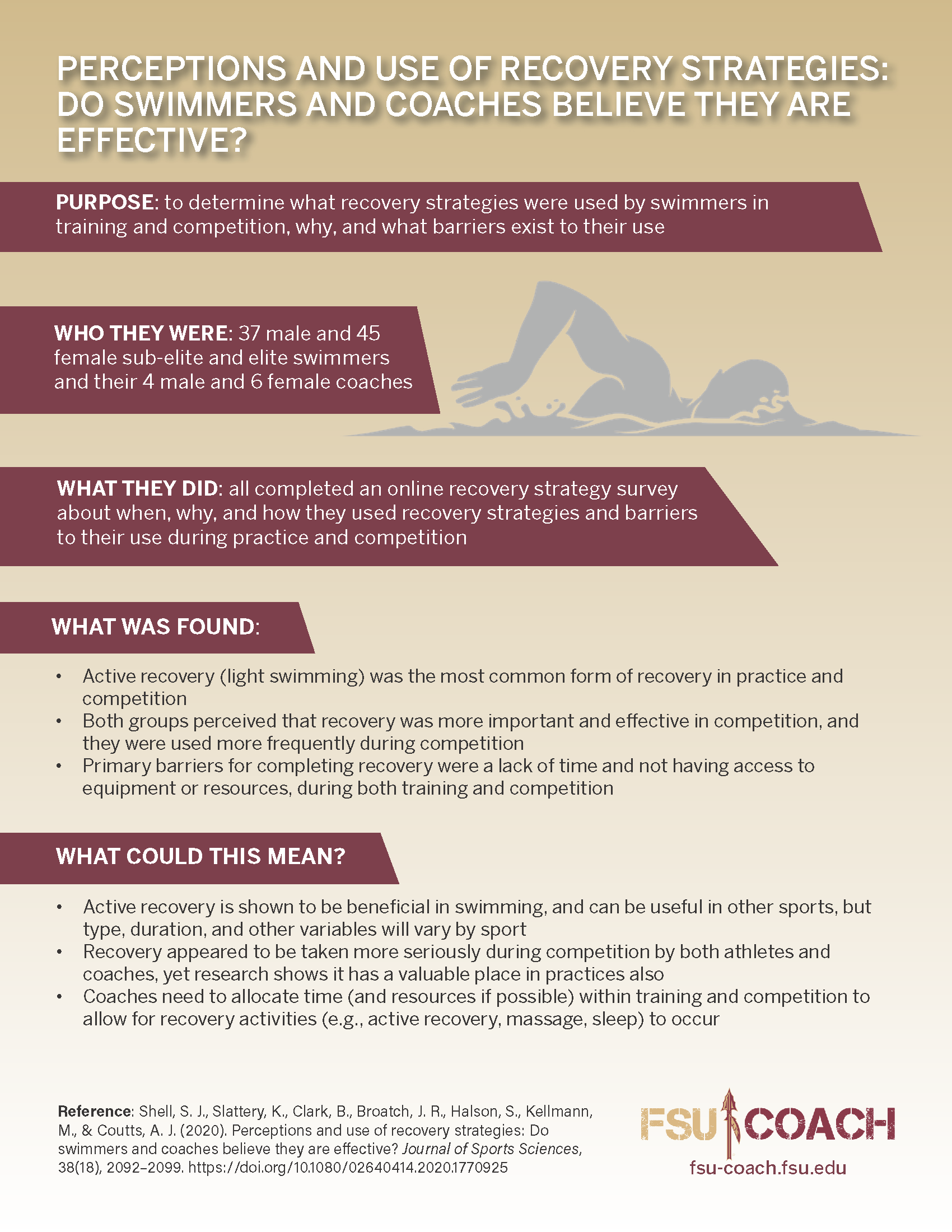 PERCEPTIONS AND USE OF RECOVERY STRATEGIES: DO SWIMMERS AND COACHES BELIEVE THEY ARE EFFECTIVE?

PURPOSE: to determine what recovery strategies were used by swimmers in training and competition, why, and what barriers exist to their use

WHO THEY WERE: 37 male and 45 female sub-elite and elite swimmers and their 4 male and 6 female coaches

WHAT THEY DID: all completed an online recovery strategy survey about when, why, and how they used recovery strategies and barriers to their use during practice and competition

WHAT WAS FOUND:

• Active recovery (light swimming) was the most common form of recovery in practice and competition
• Both groups perceived that recovery was more important and effective in competition, and they were used more frequently during competition
• Primary barriers for completing recovery were a lack of time and not having access to equipment or resources, during both training and competition

WHAT COULD THIS MEAN?

• Active recovery is shown to be beneficial in swimming, and can be useful in other sports, but type, duration, and other variables will vary by sport
• Recovery appeared to be taken more seriously during competition by both athletes and coaches, yet research shows it has a valuable place in practices also
• Coaches need to allocate time (and resources if possible) within training and competition to allow for recovery activities (e.g., active recovery, massage, sleep) to occur

Reference: Shell, S. J., Slattery, K., Clark, B., Broatch, J. R., Halson, S., Kellmann, M., & Coutts, A. J. (2020). Perceptions and use of recovery strategies: Do swimmers and coaches believe they are effective? Journal of Sports Sciences, 38(18), 2092–2099. https://doi.org/10.1080/02640414.2020.1770925

FSU COACH
fsu-coach.fsu.edu