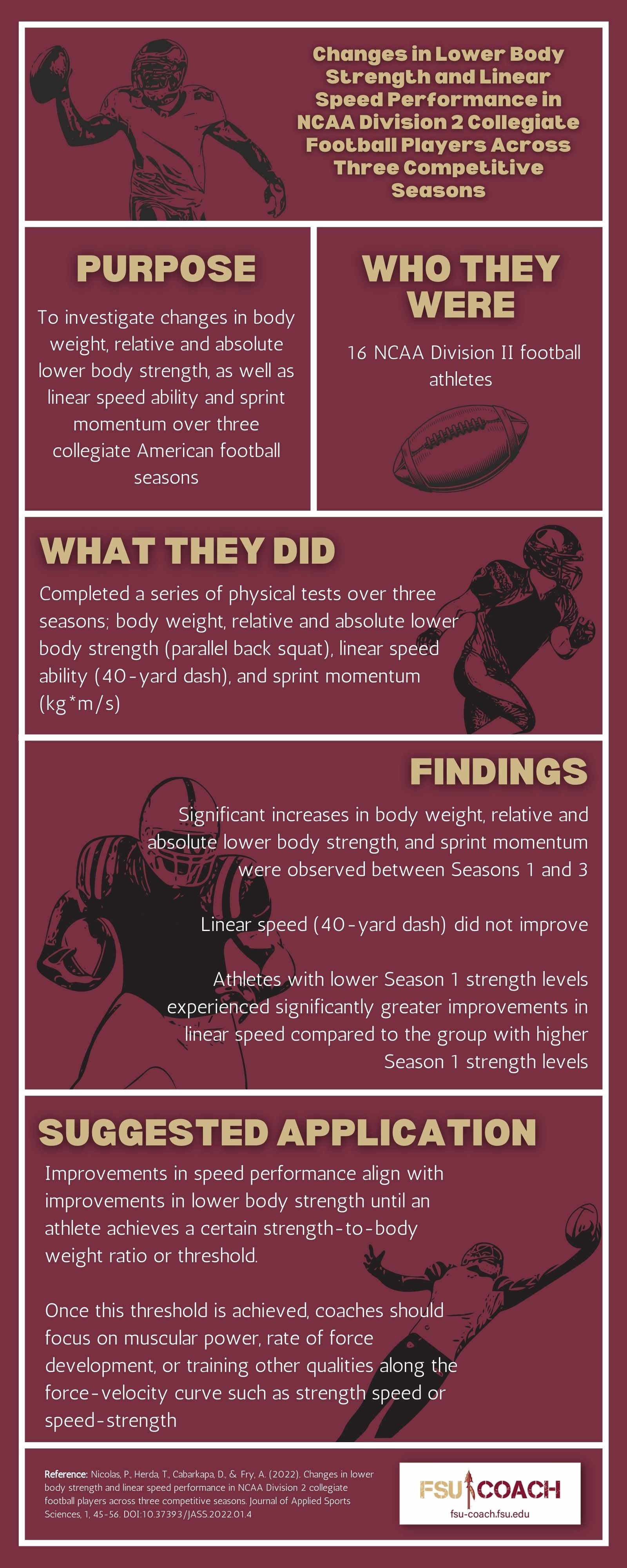 Changes in Lower Body Strength and Linear Speed Performance in NCAA Division 2 Collegiate Football Players Across Three Competitive Seasons

PURPOSE

To investigate changes in body weight, relative and absolute lower body strength, as well as linear speed ability and sprint momentum over three collegiate American football seasons

WHO THEY WERE

16 NCAA Division II football athletes

WHAT THEY DID

Completed a series of physical tests over three seasons; body weight, relative and absolute lower body strength (parallel back squat), linear speed ability (40-yard dash), and sprint momentum (kg*m/s)

FINDINGS

Significant increases in body weight, relative and absolute lower body strength, and sprint momentum were observed between Seasons 1 and 3

Linear speed (40-yard dash) did not improve

Athletes with lower Season 1 strength levels experienced significantly greater improvements in linear speed compared to the group with higher Season 1 strength levels

SUGGESTED APPLICATION

Improvements in speed performance align with improvements in lower body strength until an athlete achieves a certain strength-to-body weight ratio or threshold.

Once this threshold is achieved, coaches should focus on muscular power, rate of force development, or training other qualities along the force-velocity curve such as strength speed or speed-strength

Reference: Nicolas, P., Herda, T., Cabarkapa, D., & Fry, A. (2022). Changes in lower body strength and linear speed performance in NCAA Division 2 collegiate football players across three competitive seasons. Journal of Applied Sports Sciences, 1, 45-56. DOI:10.37393/JASS.2022.01.4

FSU COACH
fsu-coach.fsu.edu